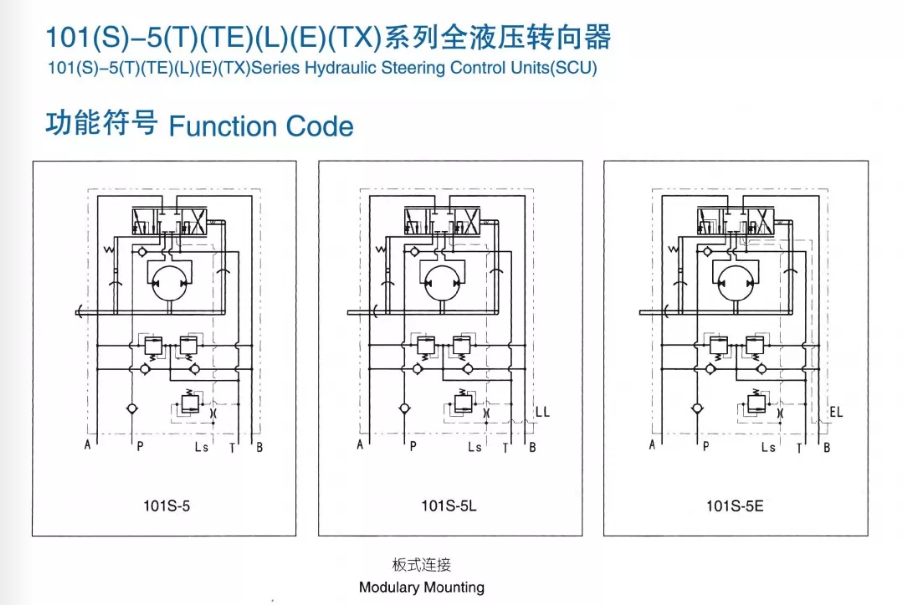 101(S)–5(T)(TE)(L)(E)(TX)系列全液压转向器
101(S)–5(T)(TE)(L)(E)(TX)Series Hydraulic Steering Control Units(SCU)

功能符号 Function Code

A P Ls T B

101S-5

LL
A P Ls T B

101S-5L

EL
A P Ls T B

101S-5E

板式连接
Modulary Mounting